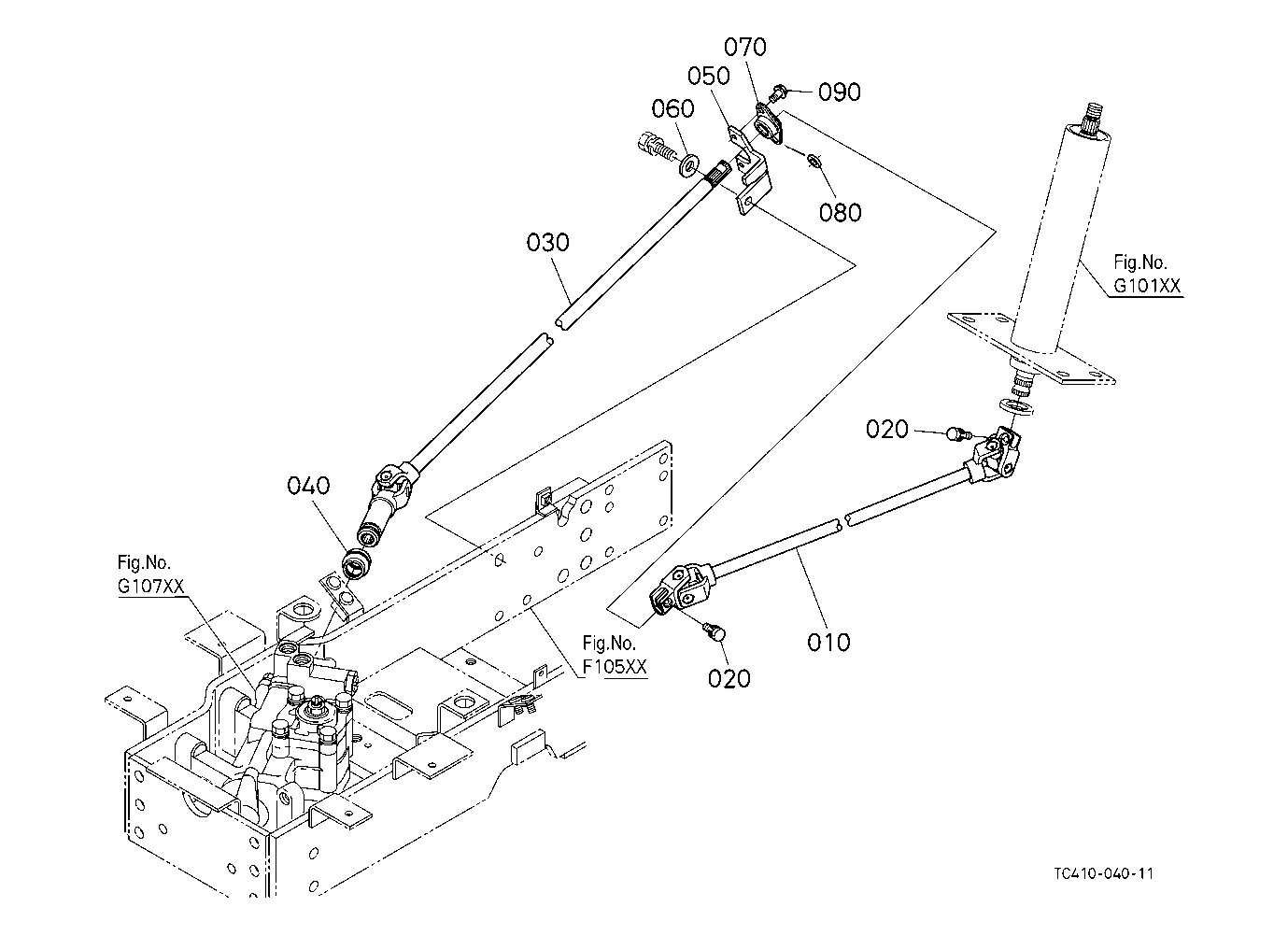 070
050
090
060
080
030
Fig.No.
G101XX
020
040
Fig.No.
G107XX
Fig.No.
F105XX
010
020
TC410-040-11